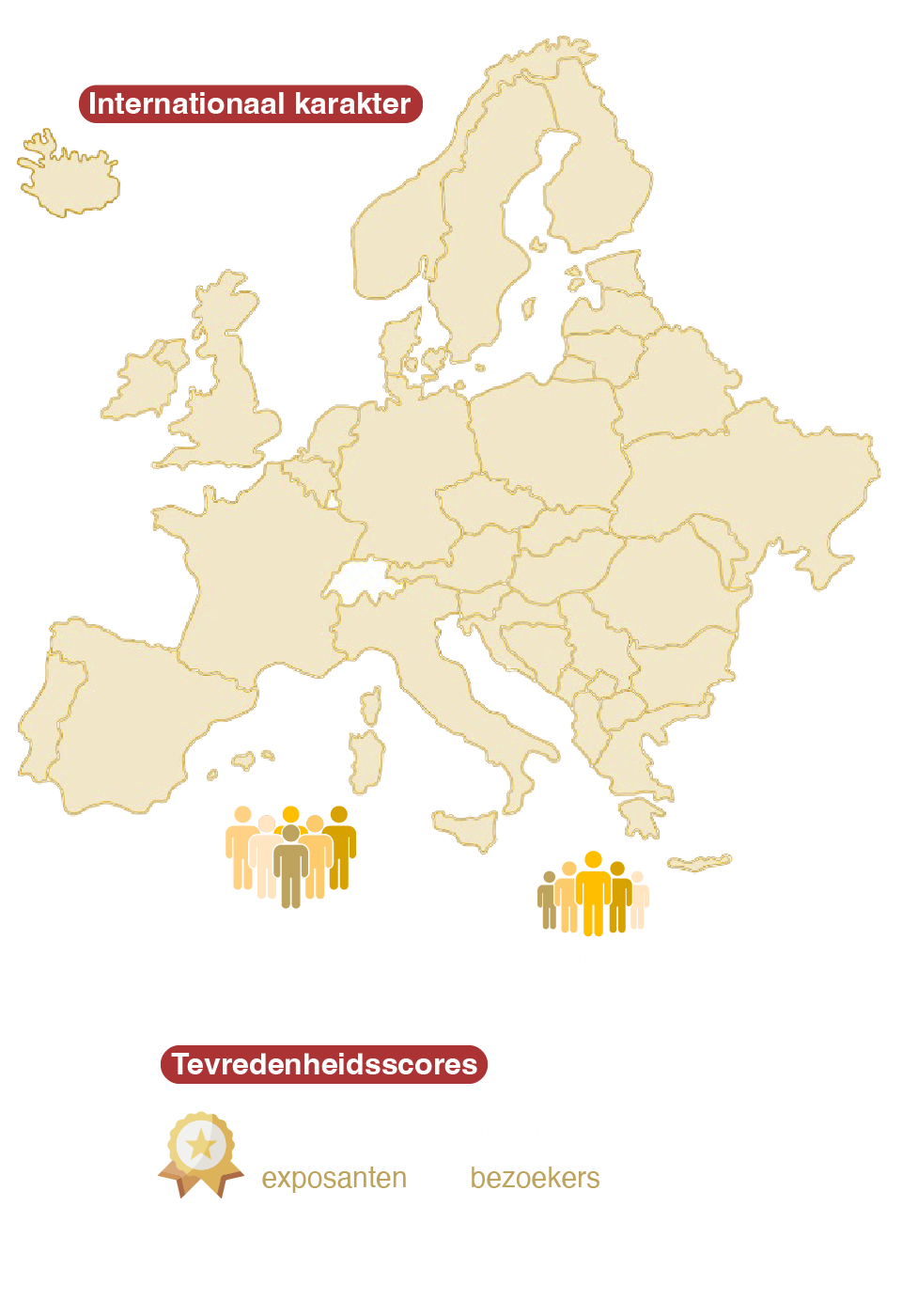 Internationaal karakter

Tevredenheidsscores

exposanten

bezoekers